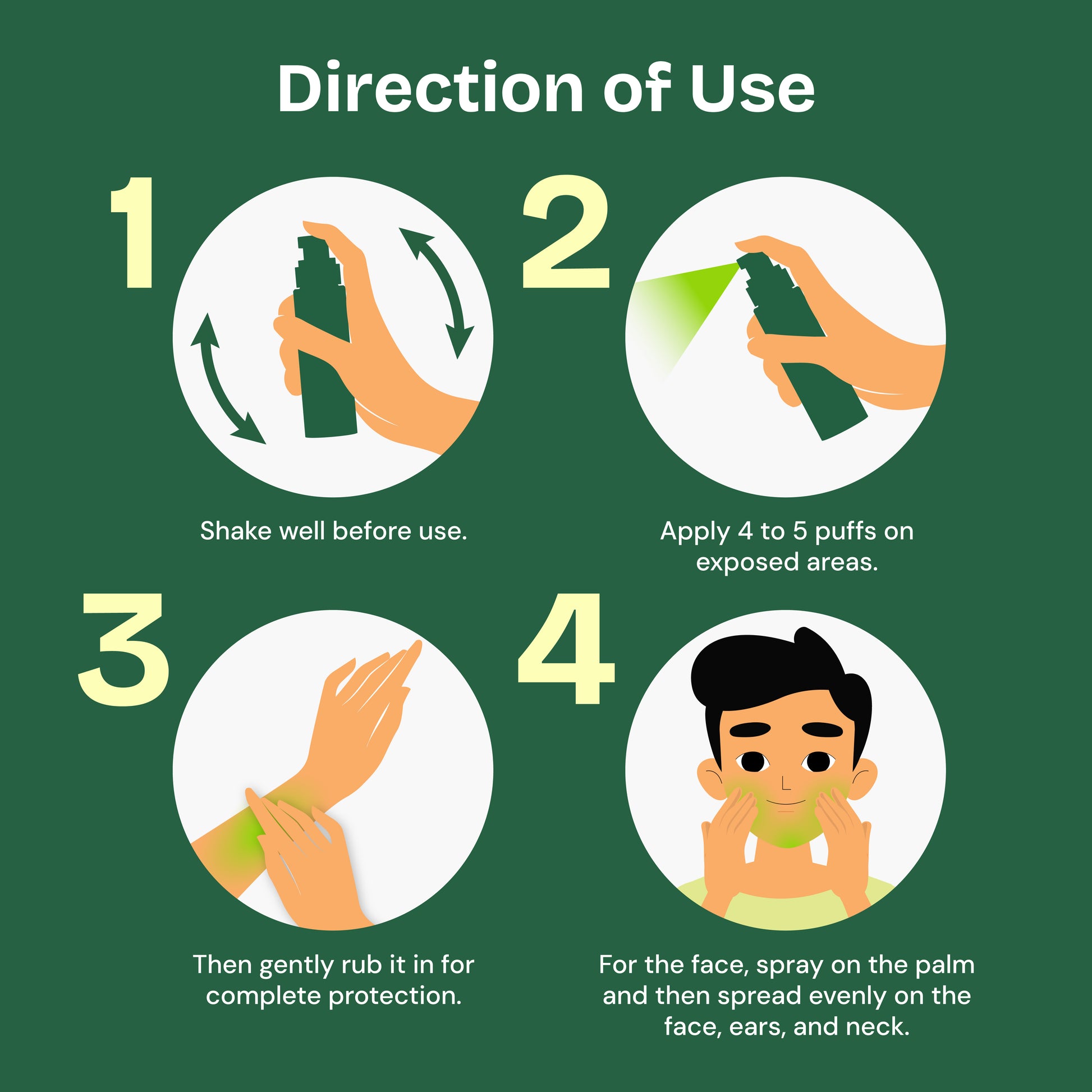 Direction of Use

1

Shake well before use.

2

Apply 4 to 5 puffs on exposed areas.

3

Then gently rub it in for complete protection.

4

For the face, spray on the palm and then spread evenly on the face, ears, and neck.